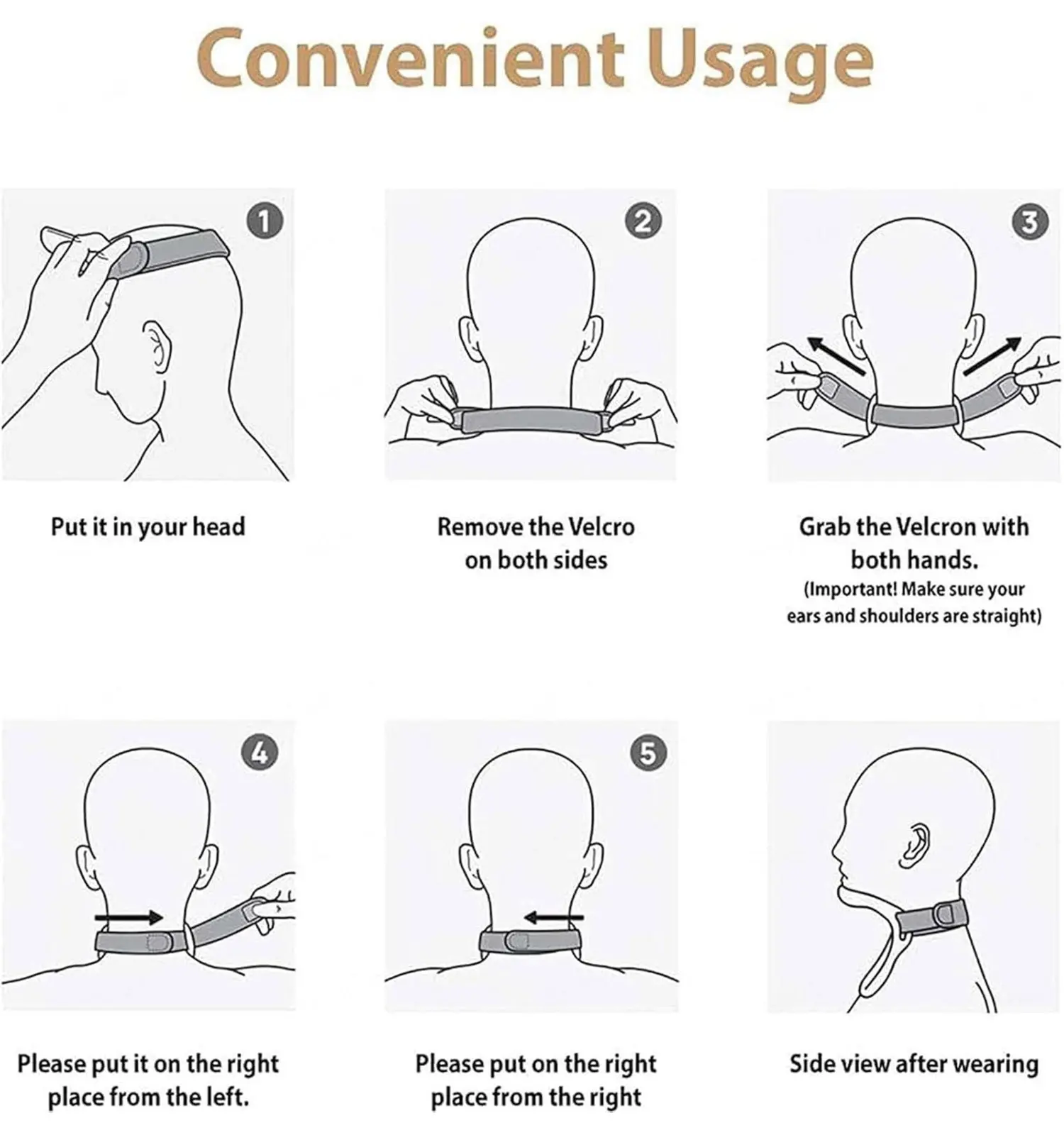 Convenient Usage

1

Put it in your head

2

Remove the Velcro on both sides

3

Grab the Velcron with both hands.
(Important! Make sure your ears and shoulders are straight)

4

Please put it on the right place from the left.

5

Please put on the right place from the right

Side view after wearing